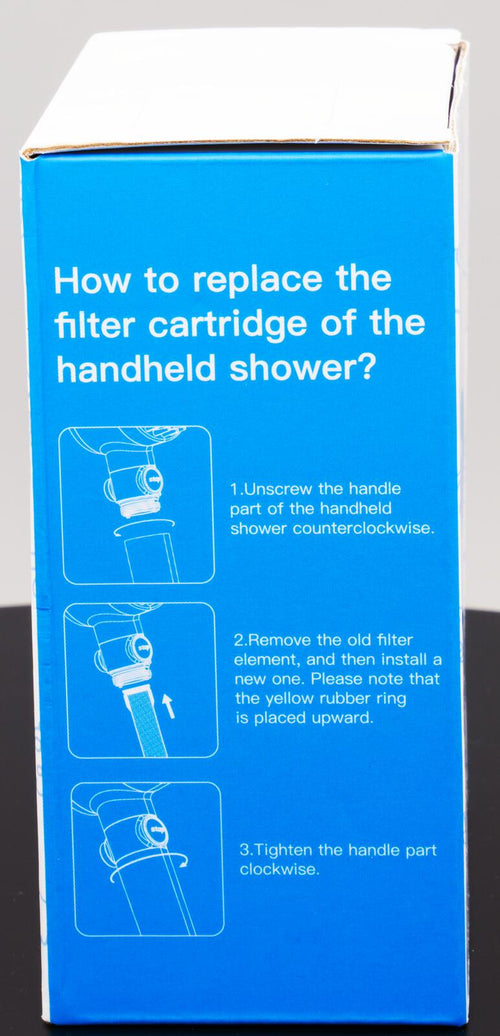 How to replace the filter cartridge of the handheld shower?

1.Unscrew the handle part of the handheld shower counterclockwise.

2.Remove the old filter element, and then install a new one. Please note that the yellow rubber ring is placed upward.

3.Tighten the handle part clockwise.